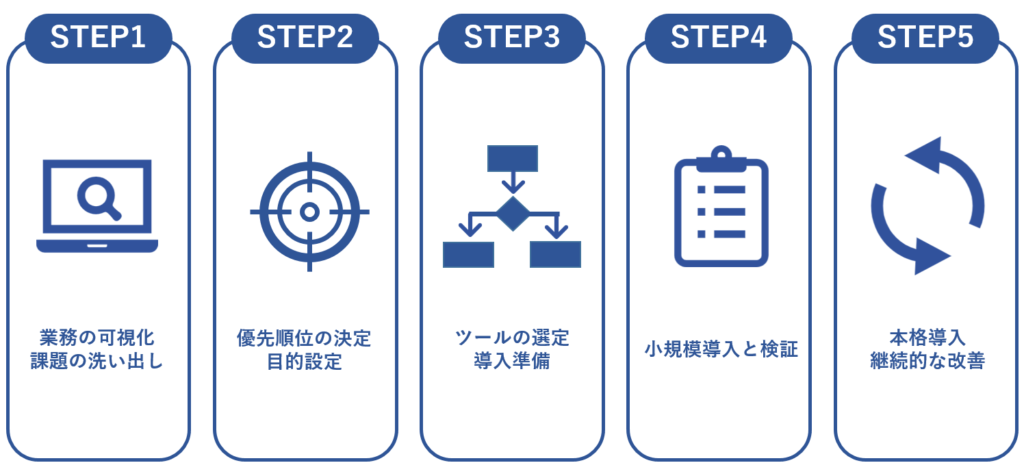 STEP1

業務の可視化
課題の洗い出し

STEP2

優先順位の決定
目的設定

STEP3

ツールの選定
導入準備

STEP4

小規模導入と検証

STEP5

本格導入
継続的な改善